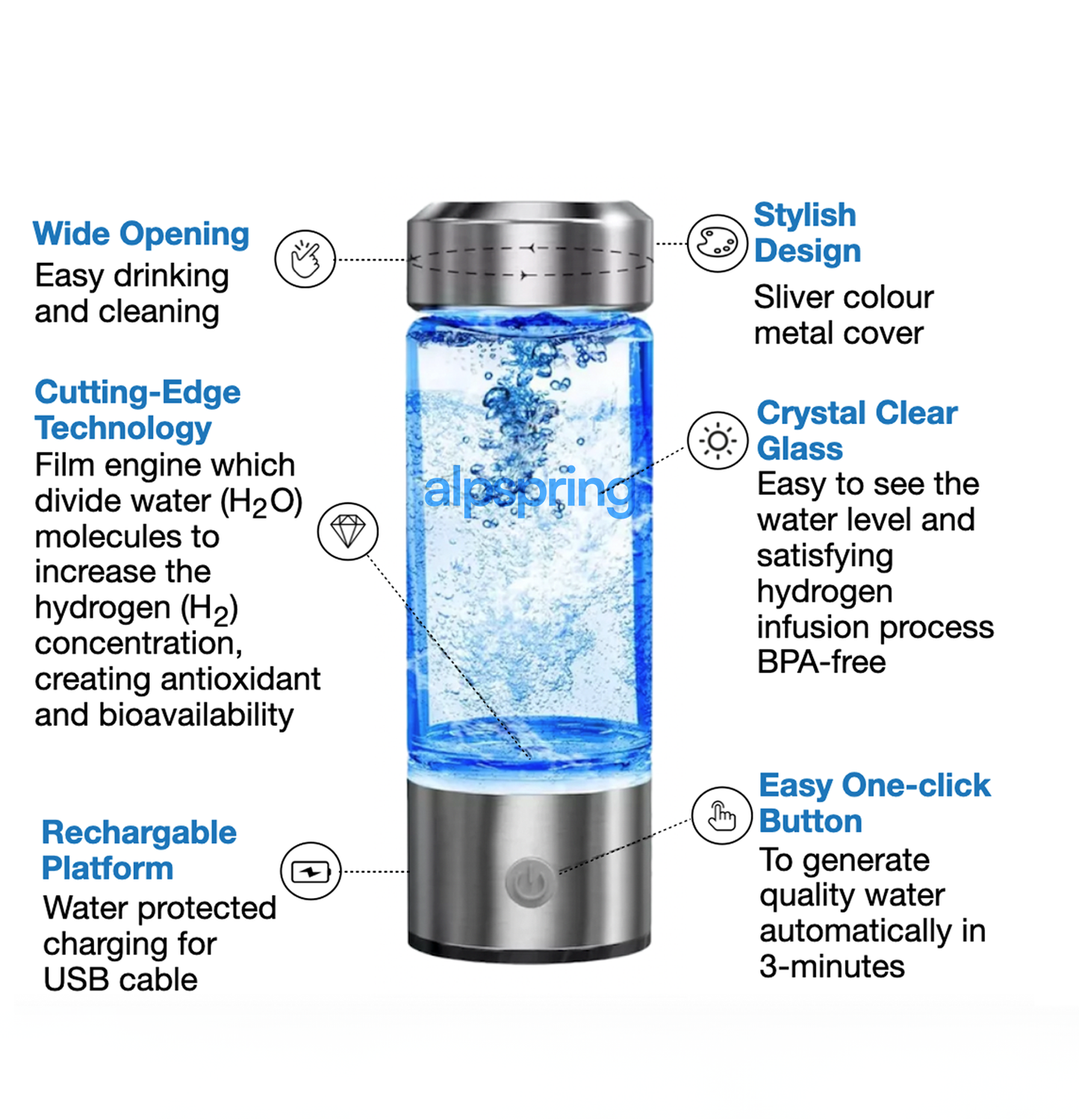 Wide Opening
Easy drinking and cleaning

Cutting-Edge Technology
Film engine which divide water ($H_2O$) molecules to increase the hydrogen ($H_2$) concentration, creating antioxidant and bioavailability

Rechargable Platform
Water protected charging for USB cable

alpspring

Stylish Design
Sliver colour metal cover

Crystal Clear Glass
Easy to see the water level and satisfying hydrogen infusion process BPA-free

Easy One-click Button
To generate quality water automatically in 3-minutes